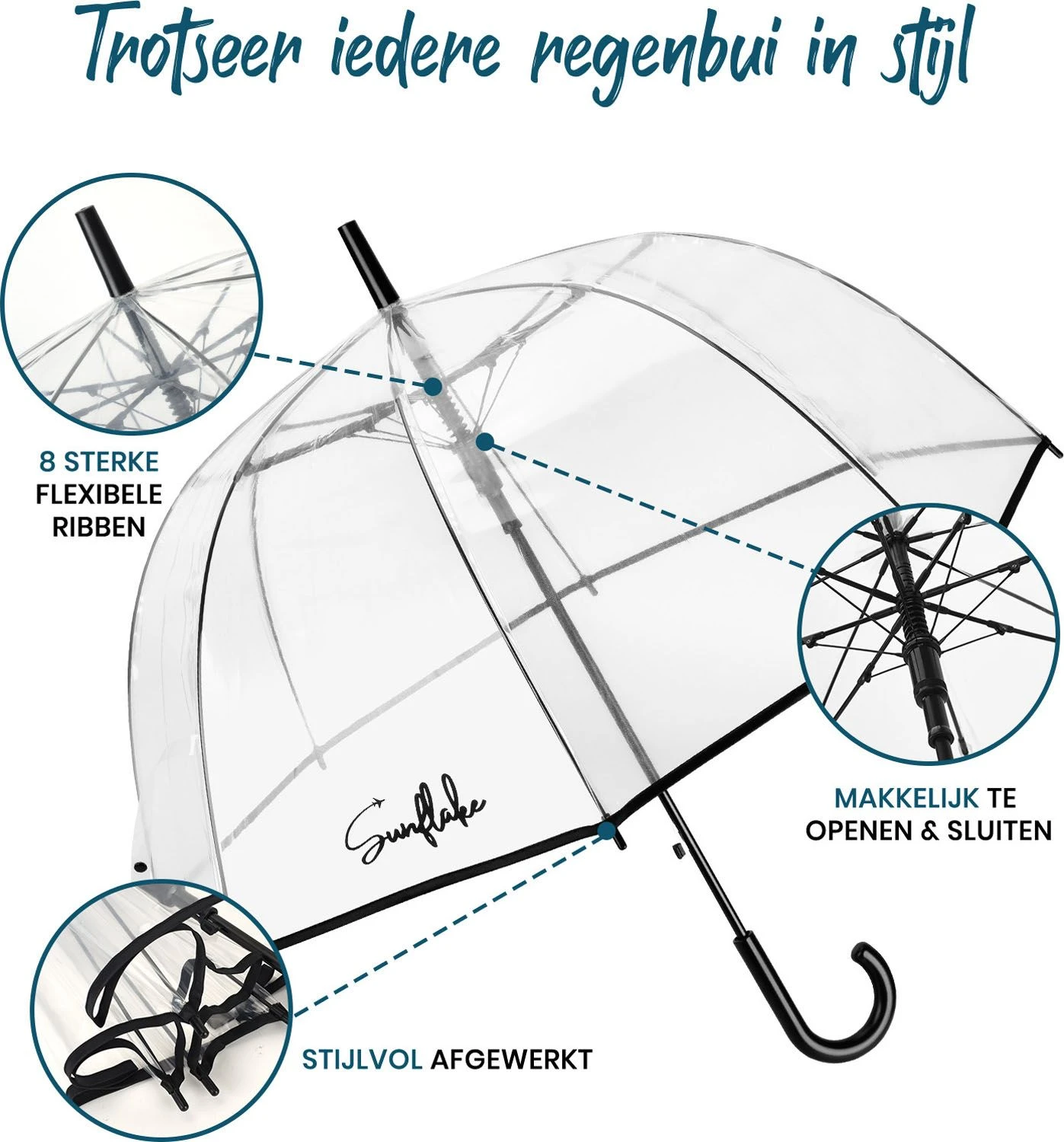 Trotseer iedere regenbui in stijl

8 STERKE FLEXIBELE RIBBEN

Sunflake

MAKKELIJK TE OPENEN & SLUITEN

STIJLVOL AFGEWERKT